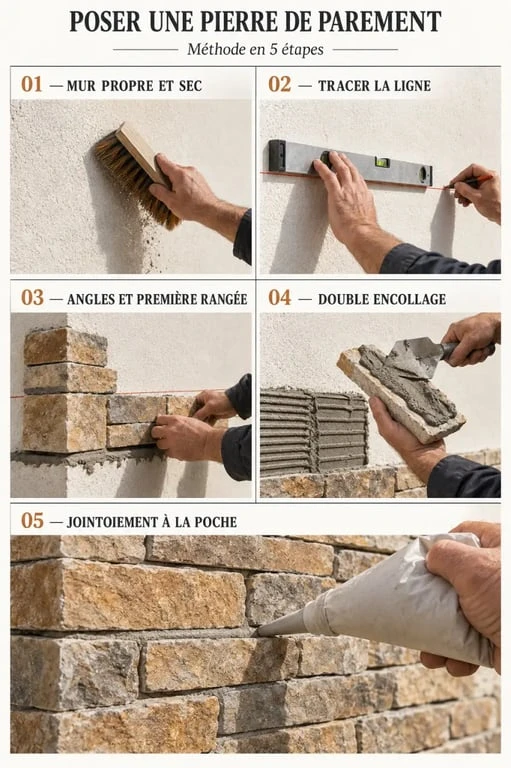 POSER UNE PIERRE DE PAREMENT

Méthode en 5 étapes

01 — MUR PROPRE ET SEC

02 — TRACER LA LIGNE

03 — ANGLES ET PREMIÈRE RANGÉE

04 — DOUBLE ENCOLLAGE

05 — JOINTOIEMENT À LA POCHE