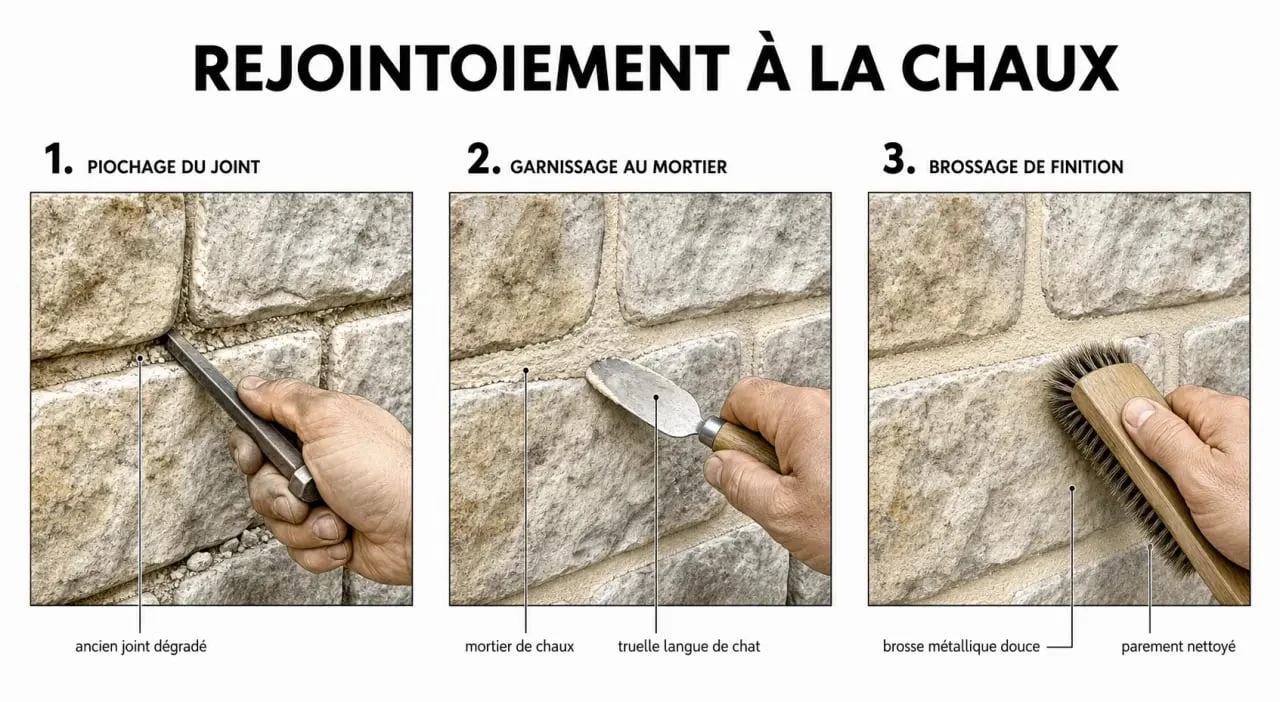 REJOINTOIEMENT À LA CHAUX

1. PIOCHAGE DU JOINT

ancien joint dégradé

2. GARNISSAGE AU MORTIER

mortier de chaux

truelle langue de chat

3. BROSSAGE DE FINITION

brosse métallique douce

parement nettoyé